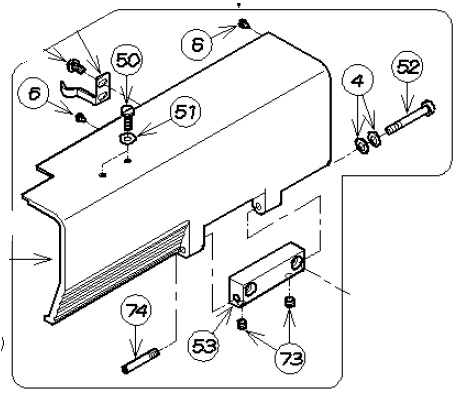 6
50
6
51
4
52
74
53
73