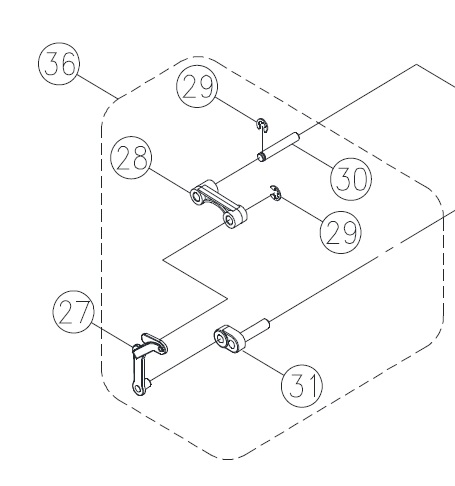 36
29
28
30
29
27
31